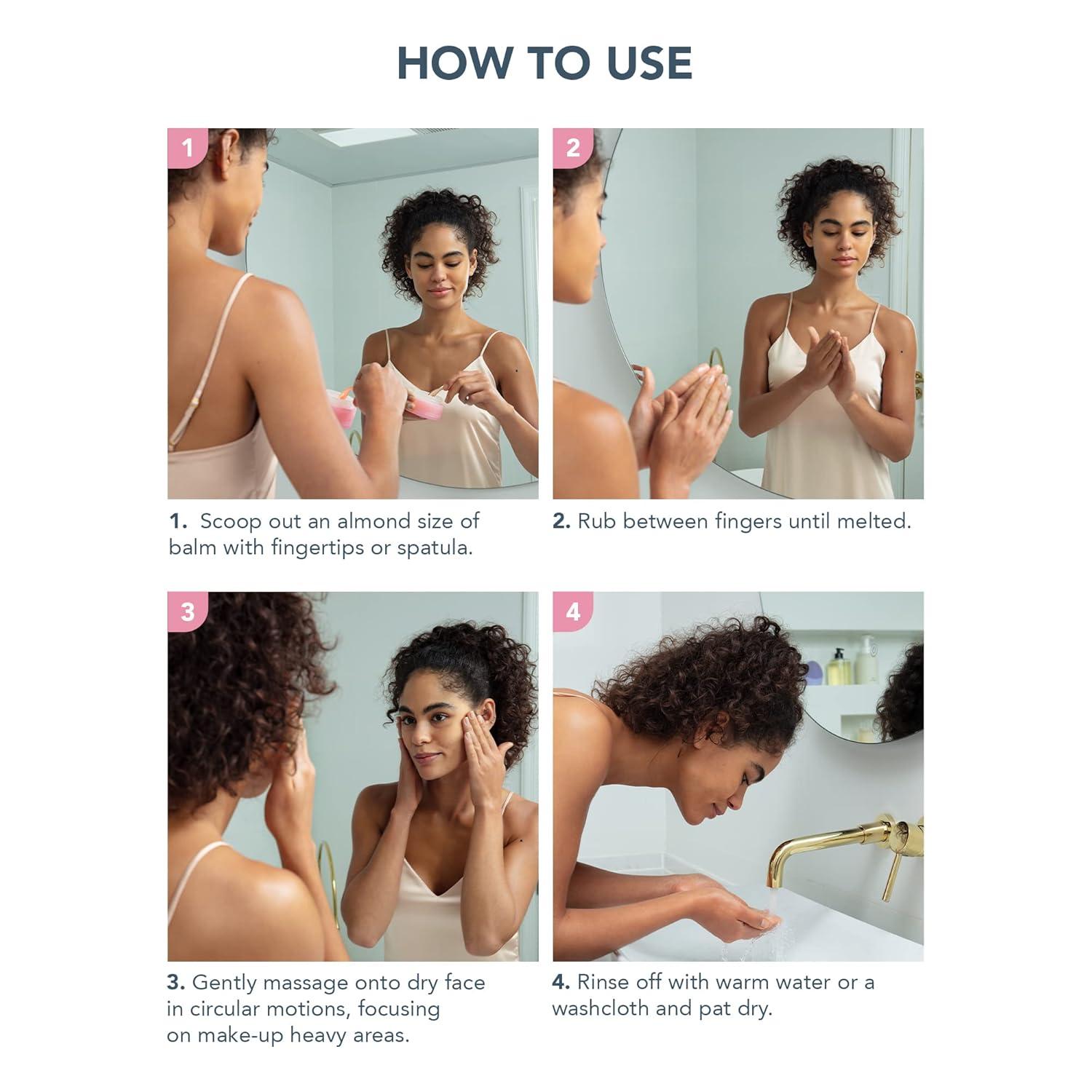 HOW TO USE

1

1. Scoop out an almond size of balm with fingertips or spatula.

2

2. Rub between fingers until melted.

3

3. Gently massage onto dry face in circular motions, focusing on make-up heavy areas.

4

4. Rinse off with warm water or a washcloth and pat dry.